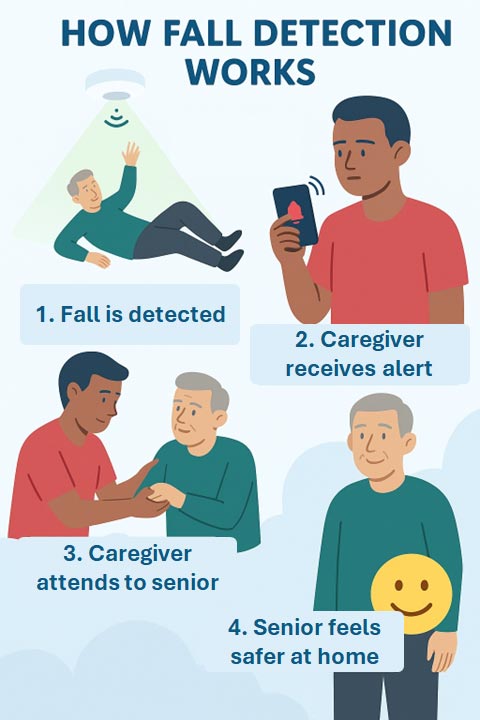 HOW FALL DETECTION WORKS

1. Fall is detected

2. Caregiver receives alert

3. Caregiver attends to senior

4. Senior feels safer at home